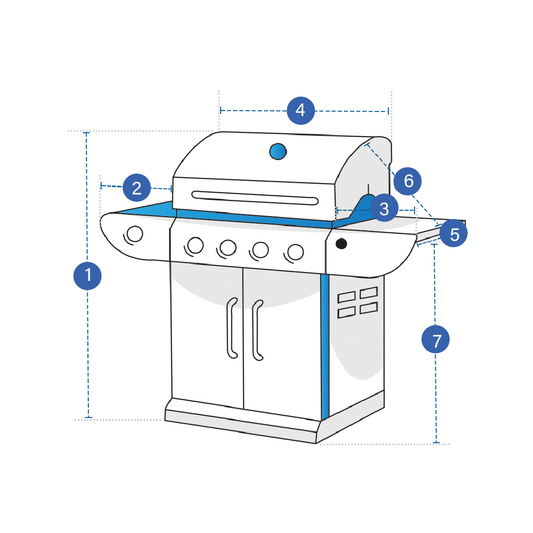 4
2
6
3
5
1
7