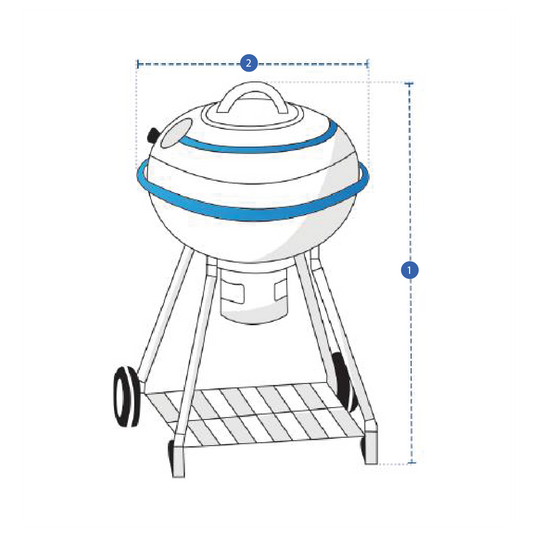 2

1