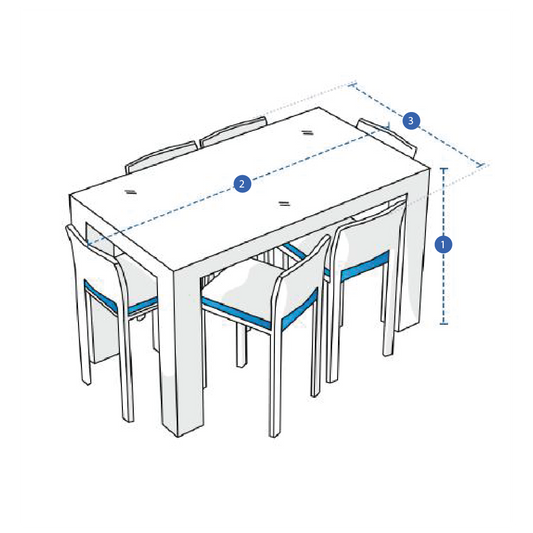 3
2
1